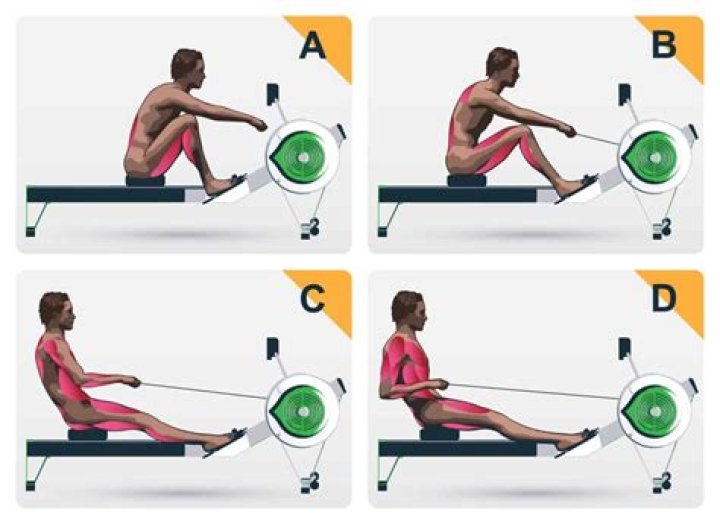 A

B

C

D