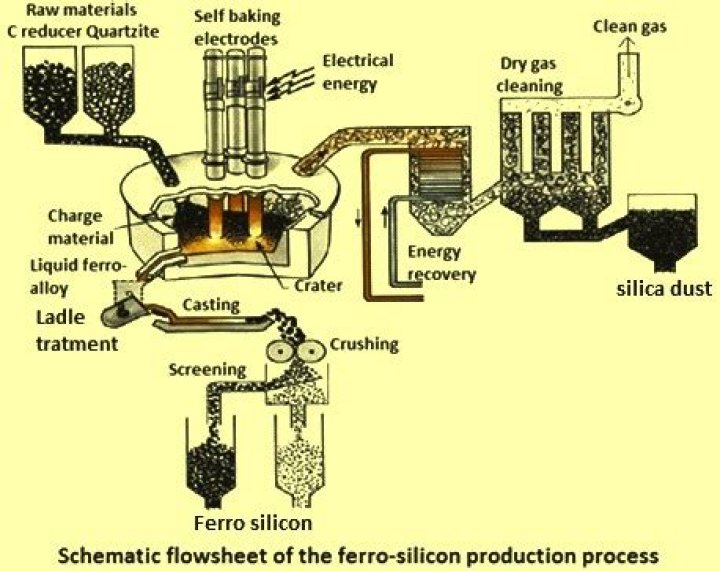 Raw materials
C reducer Quartzite

Self baking electrodes

Electrical energy

Clean gas

Dry gas cleaning

Charge material

Liquid ferro-alloy

Crater

Energy recovery

silica dust

Ladle tratment

Casting

Crushing

Screening

Ferro silicon

Schematic flowsheet of the ferro-silicon production process