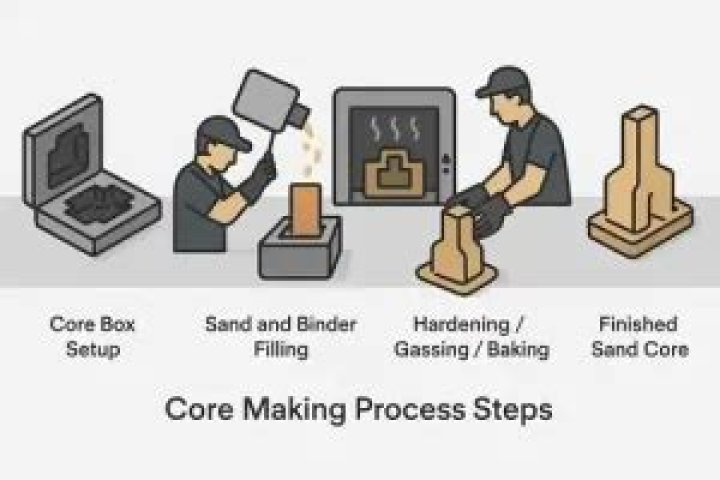 Core Box Setup

Sand and Binder Filling

Hardening / Gassing / Baking

Finished Sand Core

Core Making Process Steps